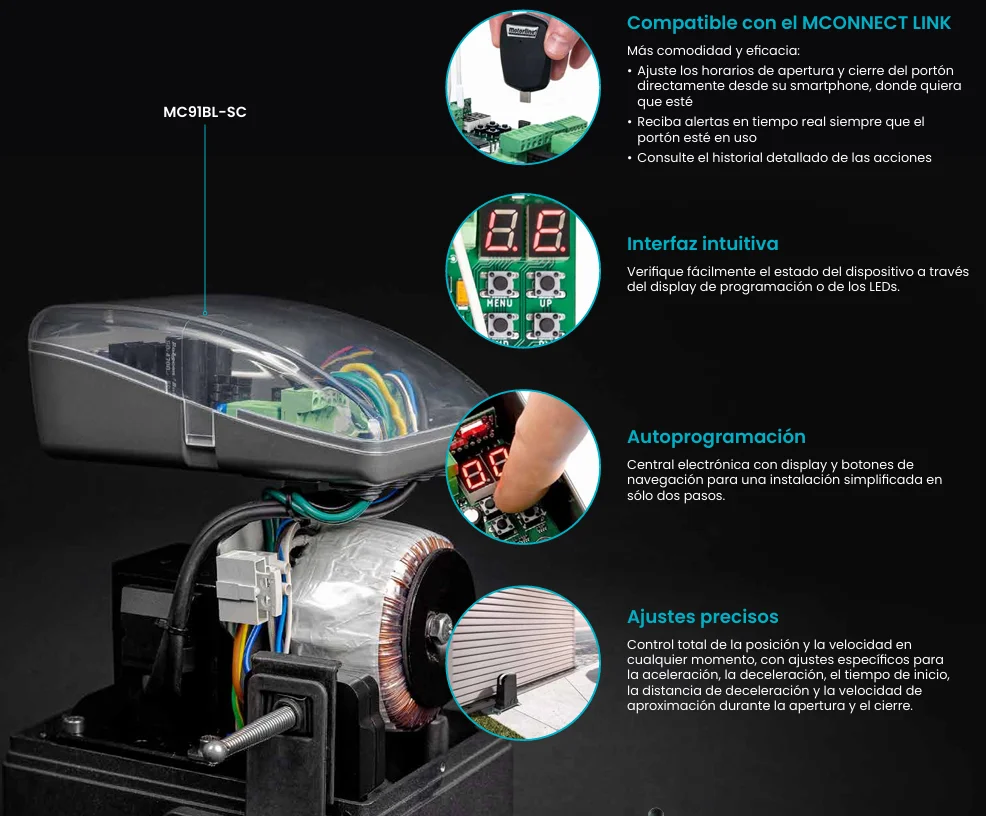 MC91BL-SC

Compatible con el MCONNECT LINK

Más comodidad y eficacia:
• Ajuste los horarios de apertura y cierre del portón directamente desde su smartphone, donde quiera que esté
• Reciba alertas en tiempo real siempre que el portón esté en uso
• Consulte el historial detallado de las acciones

MENU UP

Interfaz intuitiva

Verifique fácilmente el estado del dispositivo a través del display de programación o de los LEDs.

Autoprogramación

Central electrónica con display y botones de navegación para una instalación simplificada en sólo dos pasos.

Ajustes precisos

Control total de la posición y la velocidad en cualquier momento, con ajustes específicos para la aceleración, la deceleración, el tiempo de inicio, la distancia de deceleración y la velocidad de aproximación durante la apertura y el cierre.