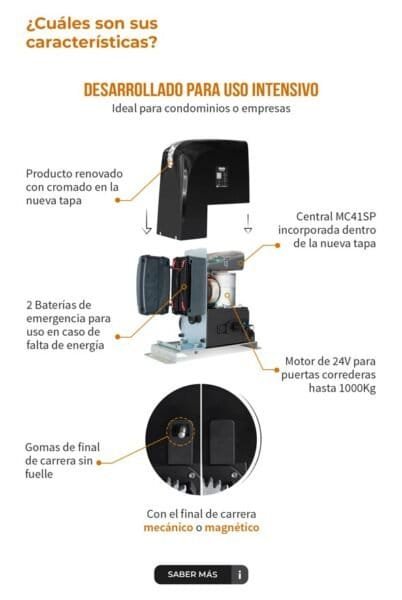 ¿Cuáles son sus características?

DESARROLLADO PARA USO INTENSIVO
Ideal para condominios o empresas

Producto renovado con cromado en la nueva tapa

Central MC41SP incorporada dentro de la nueva tapa

2 Baterías de emergencia para uso en caso de falta de energía

Motor de 24V para puertas correderas hasta 1000Kg

Gomas de final de carrera sin fuelle

Con el final de carrera mecánico o magnético

SABER MÁS i