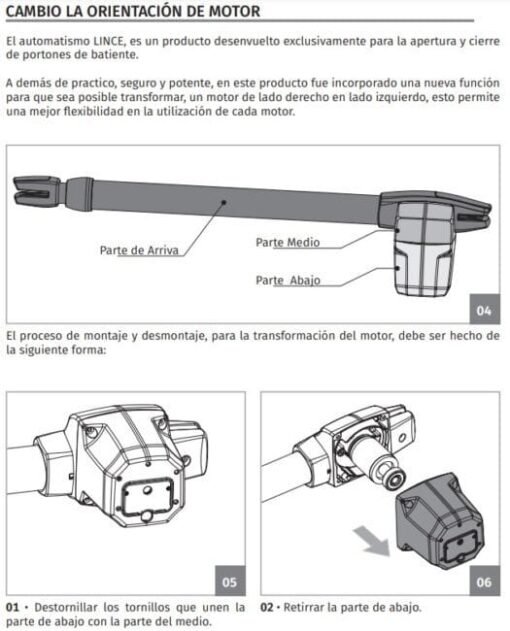 CAMBIO LA ORIENTACIÓN DE MOTOR

El automatismo LINCE, es un producto desenvuelto exclusivamente para la apertura y cierre de portones de batiente.

A demás de practico, seguro y potente, en este producto fue incorporado una nueva función para que sea posible transformar, un motor de lado derecho en lado izquierdo, esto permite una mejor flexibilidad en la utilización de cada motor.

Parte de Arriva

Parte Medio

Parte Abajo

04

El proceso de montaje y desmontaje, para la transformación del motor, debe ser hecho de la siguiente forma:

05

06

01 • Destornillar los tornillos que unen la parte de abajo con la parte del medio.

02 • Retirrar la parte de abajo.